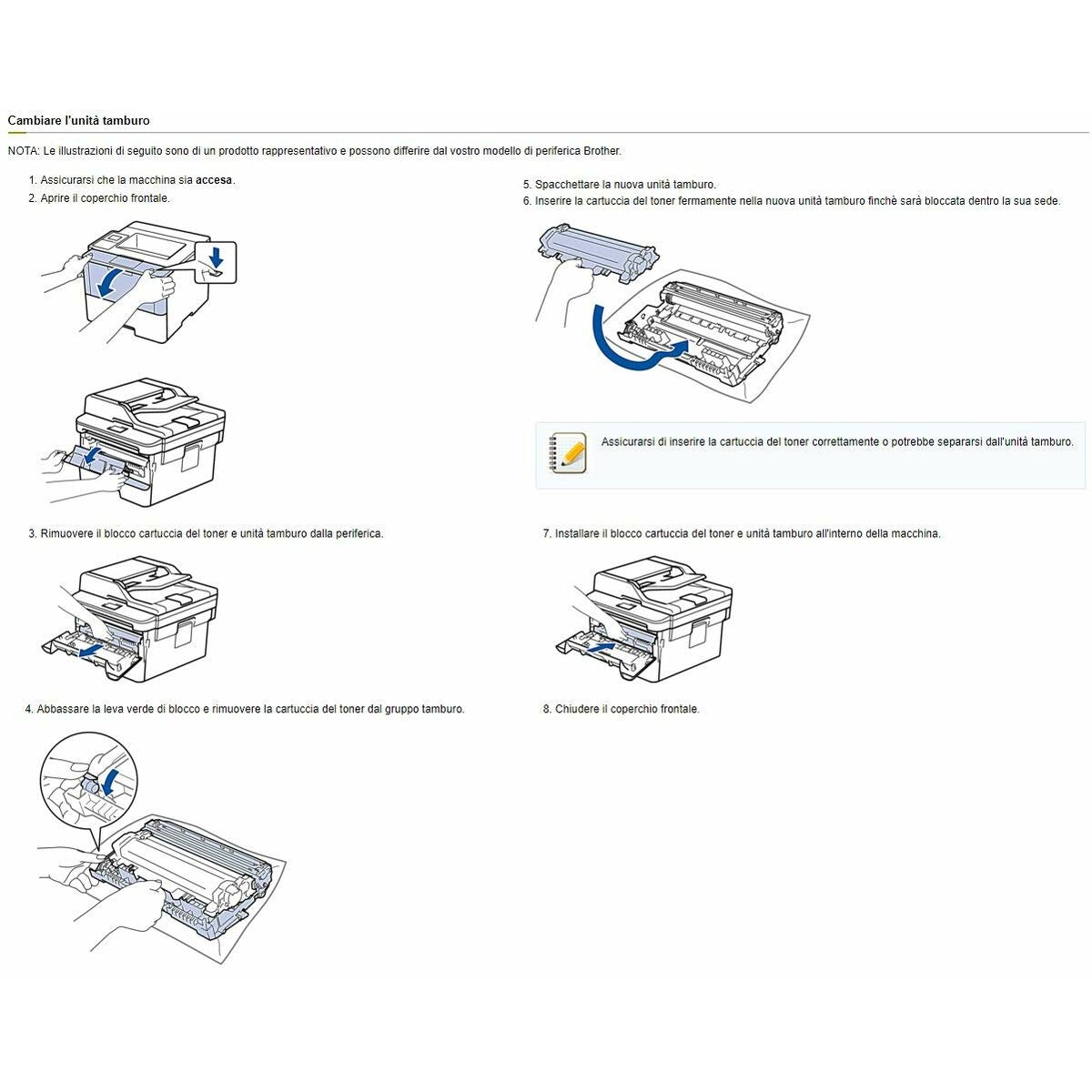 Cambiare l'unità tamburo

NOTA: Le illustrazioni di seguito sono di un prodotto rappresentativo e possono differire dal vostro modello di periferica Brother.

1. Assicurarsi che la macchina sia accesa.
2. Aprire il coperchio frontale.

3. Rimuovere il blocco cartuccia del toner e unità tamburo dalla periferica.

4. Abbassare la leva verde di blocco e rimuovere la cartuccia del toner dal gruppo tamburo.

5. Spacchettare la nuova unità tamburo.
6. Inserire la cartuccia del toner fermamente nella nuova unità tamburo finchè sarà bloccata dentro la sua sede.

Assicurarsi di inserire la cartuccia del toner correttamente o potrebbe separarsi dall'unità tamburo.

7. Installare il blocco cartuccia del toner e unità tamburo all'interno della macchina.

8. Chiudere il coperchio frontale.