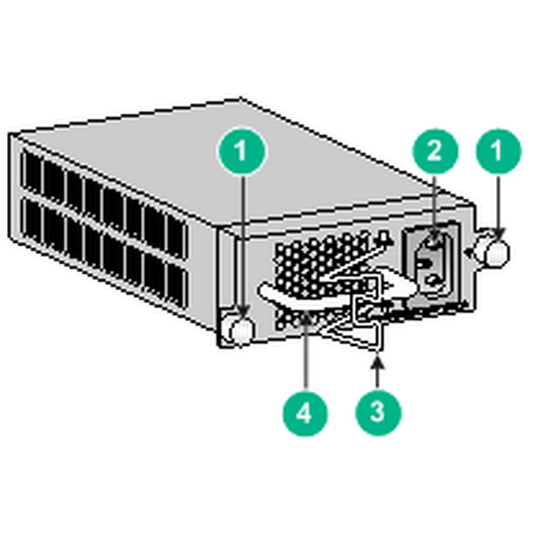 1
2
1
4
3